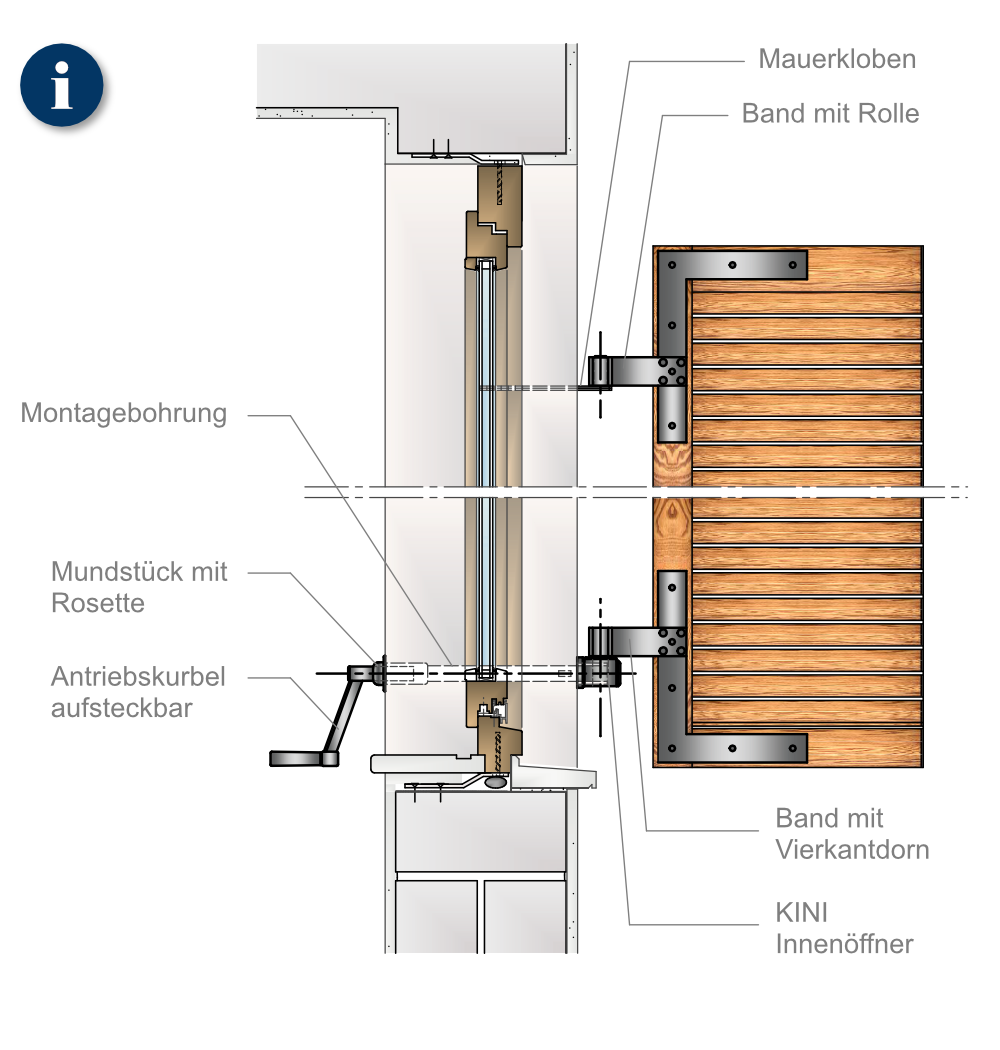 i

Mauerkloben

Band mit Rolle

Montagebohrung

Mundstück mit Rosette

Antriebskurbel aufsteckbar

Band mit Vierkantdorn

KINI Innenöffner